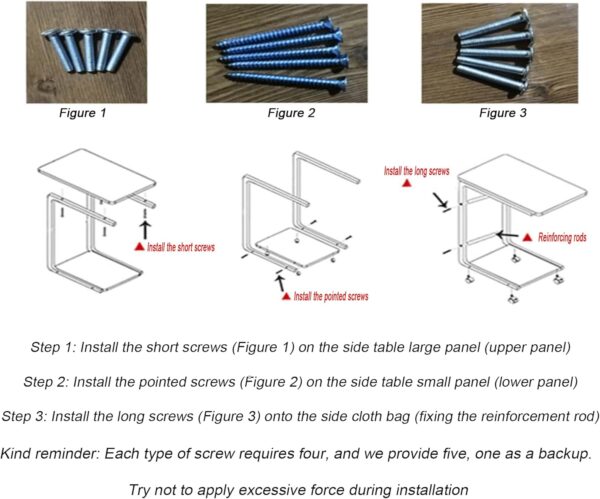 Figure 1

Figure 2

Figure 3

Install the short screws

Install the pointed screws

Install the long screws

Reinforcing rods

Step 1: Install the short screws (Figure 1) on the side table large panel (upper panel)

Step 2: Install the pointed screws (Figure 2) on the side table small panel (lower panel)

Step 3: Install the long screws (Figure 3) onto the side cloth bag (fixing the reinforcement rod)

Kind reminder: Each type of screw requires four, and we provide five, one as a backup.

Try not to apply excessive force during installation